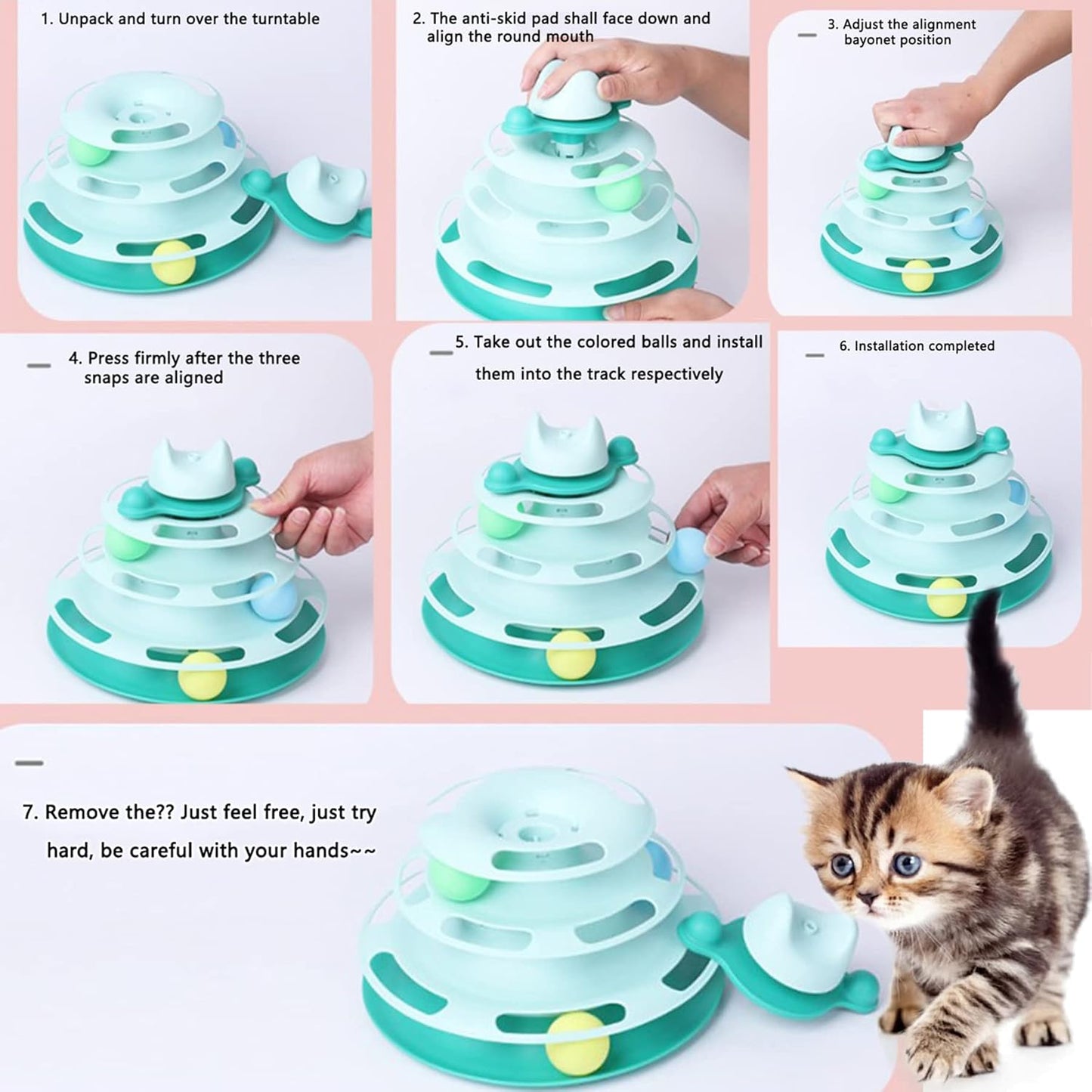 1. Unpack and turn over the turntable

2. The anti-skid pad shall face down and align the round mouth

3. Adjust the alignment bayonet position

4. Press firmly after the three snaps are aligned

5. Take out the colored balls and install them into the track respectively

6. Installation completed

7. Remove the?? Just feel free, just try hard, be careful with your hands~~