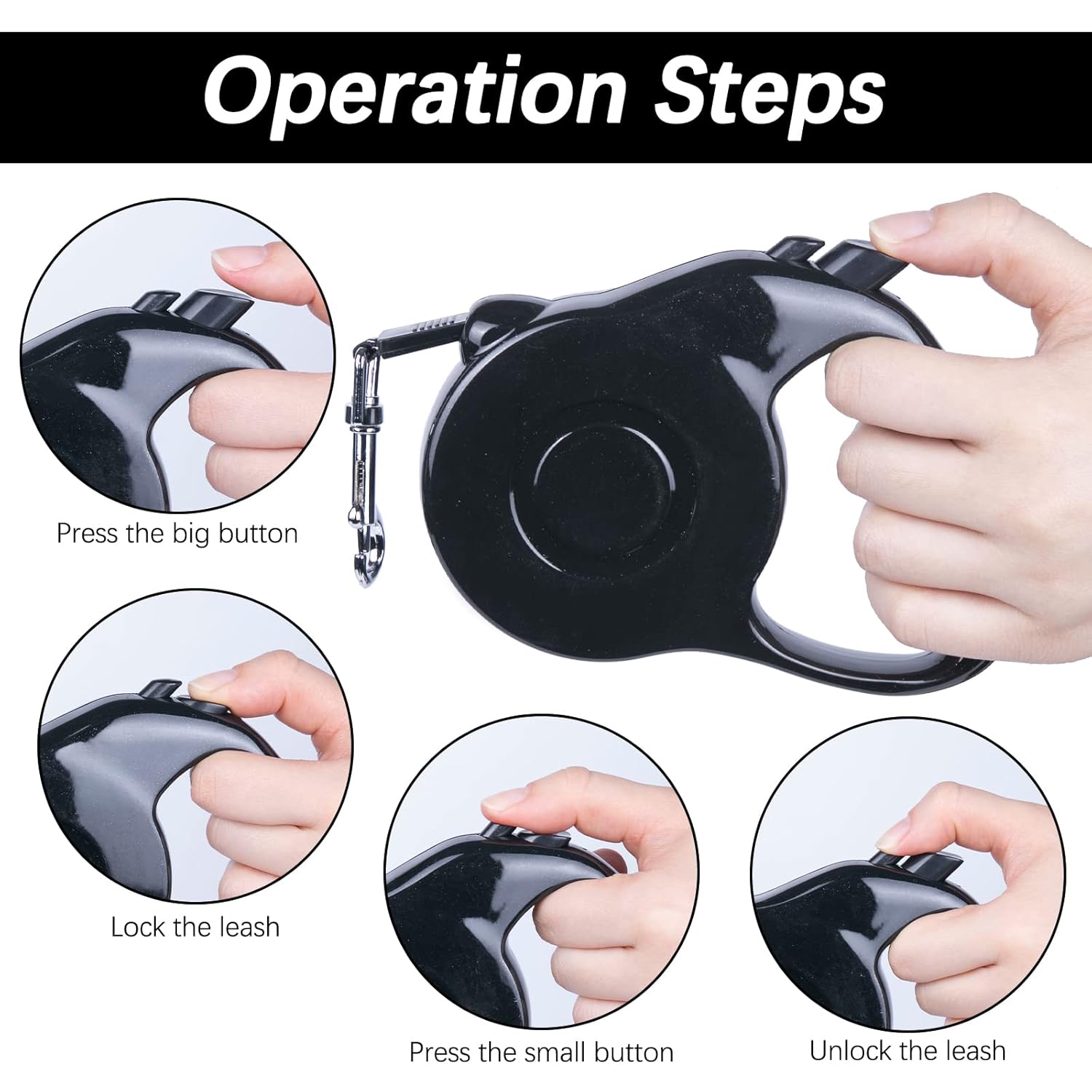 Operation Steps

Press the big button

Lock the leash

Press the small button

Unlock the leash